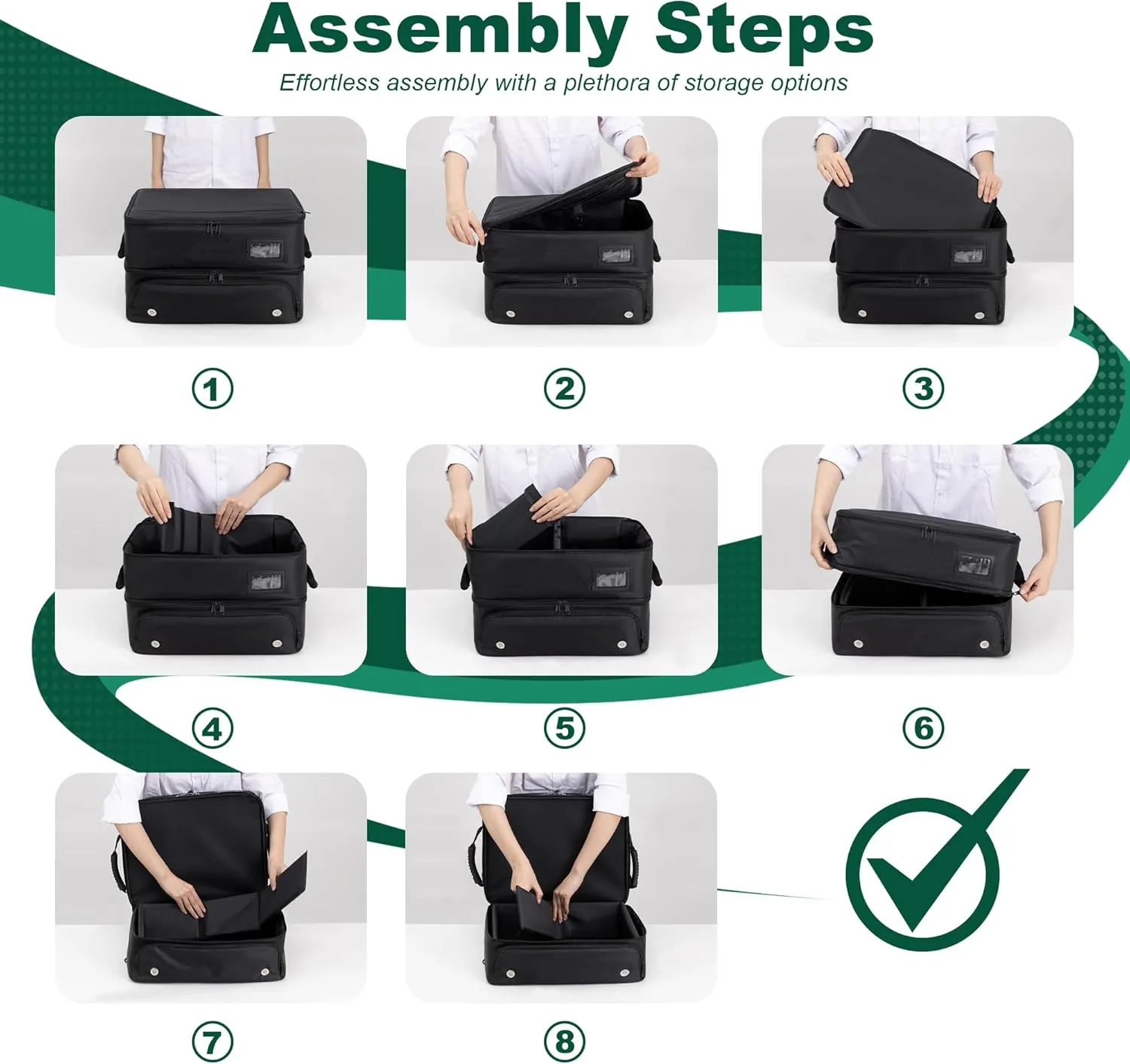 Assembly Steps

Effortless assembly with a plethora of storage options

①

②

③

④

⑤

⑥

⑦

⑧