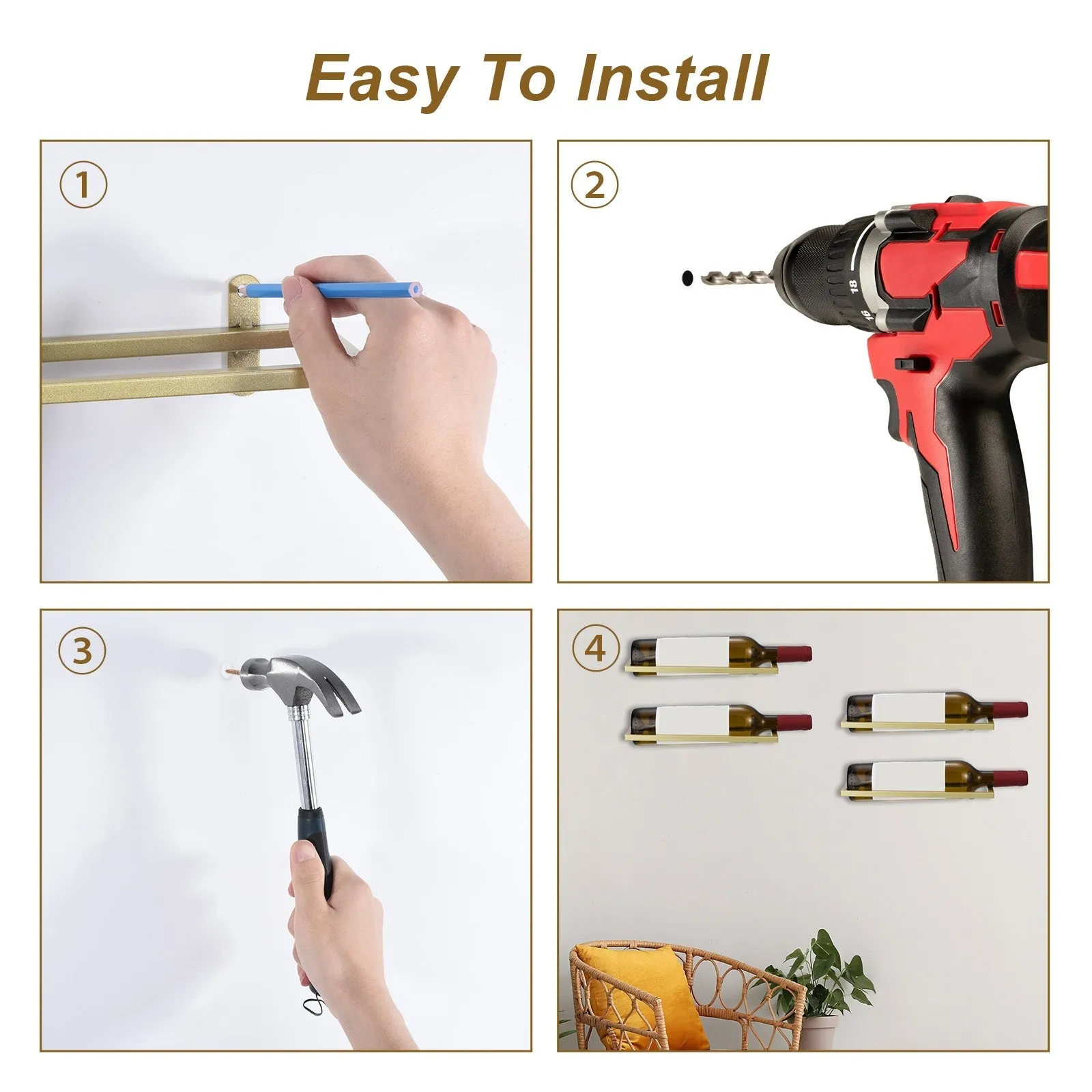 Easy To Install

①

②

18
16

③

④