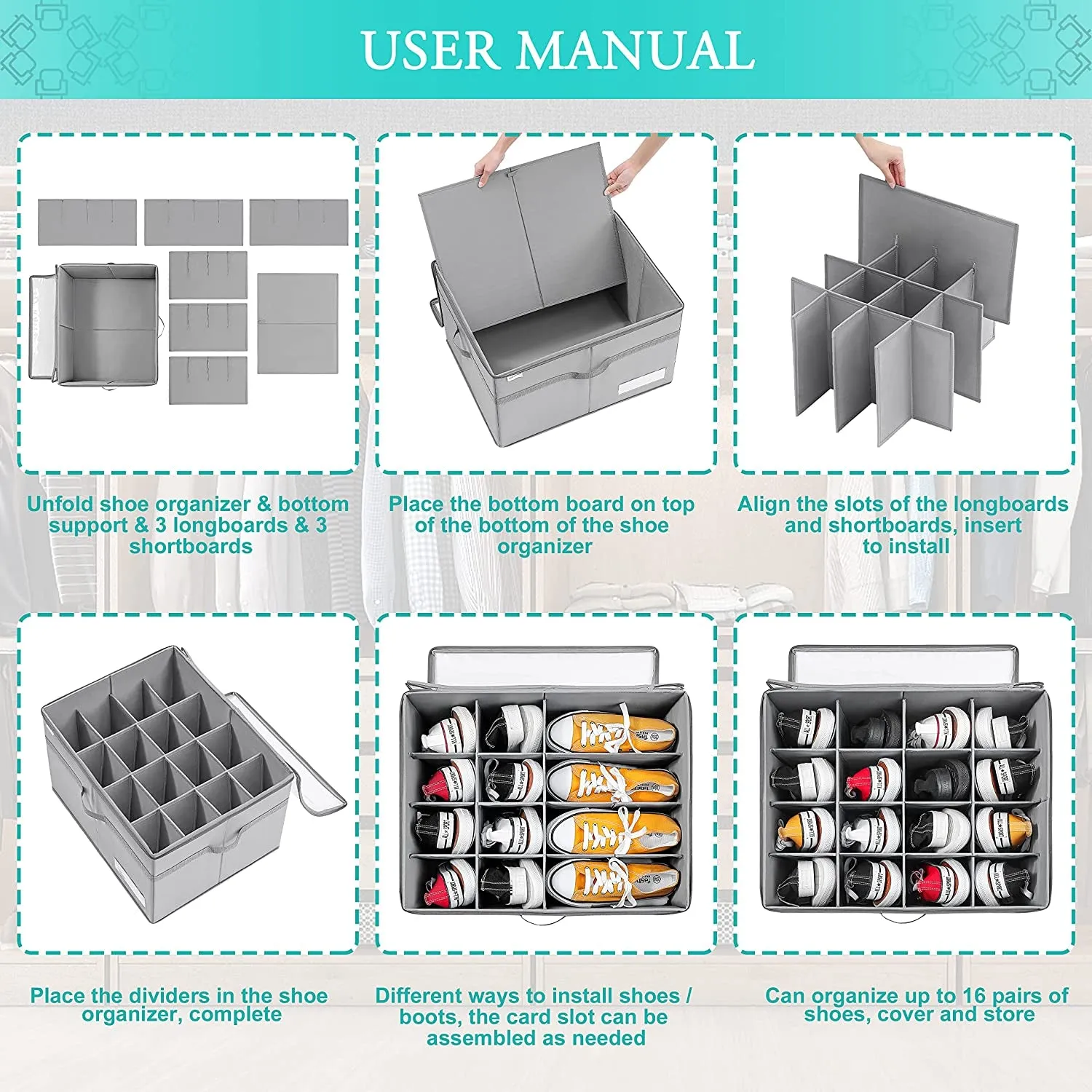 USER MANUAL

Unfold shoe organizer & bottom support & 3 longboards & 3 shortboards

Place the bottom board on top of the bottom of the shoe organizer

Align the slots of the longboards and shortboards, insert to install

Place the dividers in the shoe organizer, complete

Different ways to install shoes / boots, the card slot can be assembled as needed

Can organize up to 16 pairs of shoes, cover and store